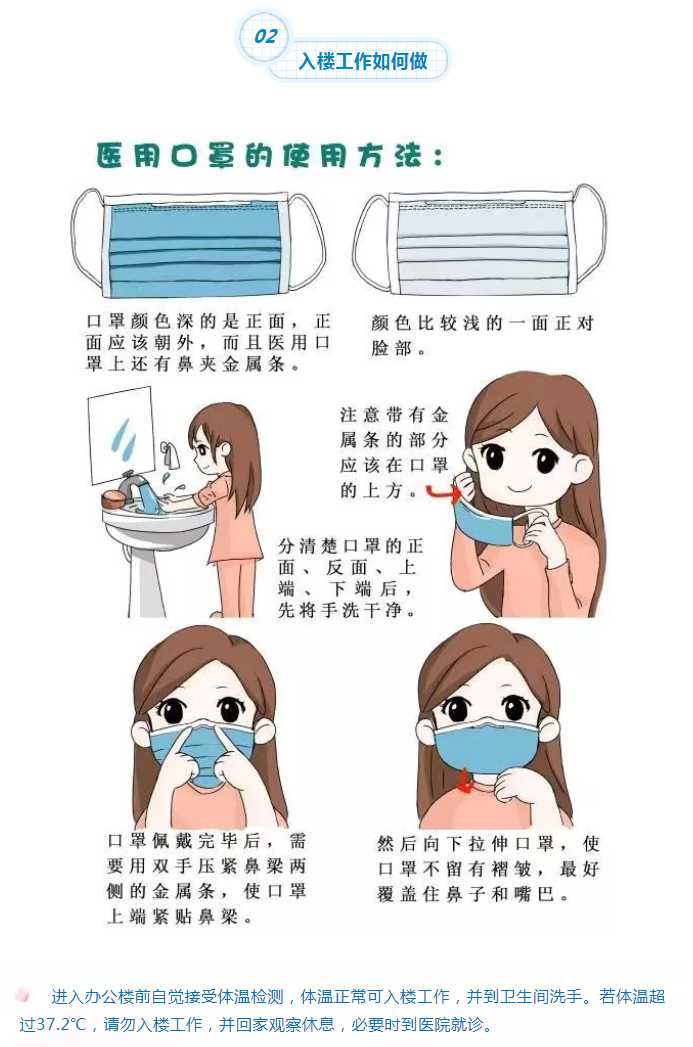 02

入楼工作如何做

医用口罩的使用方法：

口罩颜色深的是正面，正面应该朝外，而且医用口罩上还有鼻夹金属条。

颜色比较浅的一面正对脸部。

注意带有金属条的部分应该在口罩的上方。

分清楚口罩的正面、反面、上端、下端后，先将手洗干净。

口罩佩戴完毕后，需要用双手压紧鼻梁两侧的金属条，使口罩上端紧贴鼻梁。

然后向下拉伸口罩，使口罩不留有褶皱，最好覆盖住鼻子和嘴巴。

进入办公楼前自觉接受体温检测，体温正常可入楼工作，并到卫生间洗手。若体温超过37.2℃，请勿入楼工作，并回家观察休息，必要时到医院就诊。